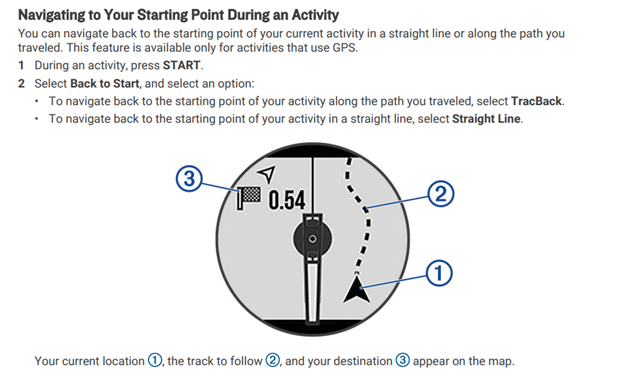 Navigating to Your Starting Point During an Activity

You can navigate back to the starting point of your current activity in a straight line or along the path you traveled. This feature is available only for activities that use GPS.

1 During an activity, press START.

2 Select Back to Start, and select an option:

• To navigate back to the starting point of your activity along the path you traveled, select TracBack.

• To navigate back to the starting point of your activity in a straight line, select Straight Line.

③

0.54

②

①

Your current location ①, the track to follow ②, and your destination ③ appear on the map.